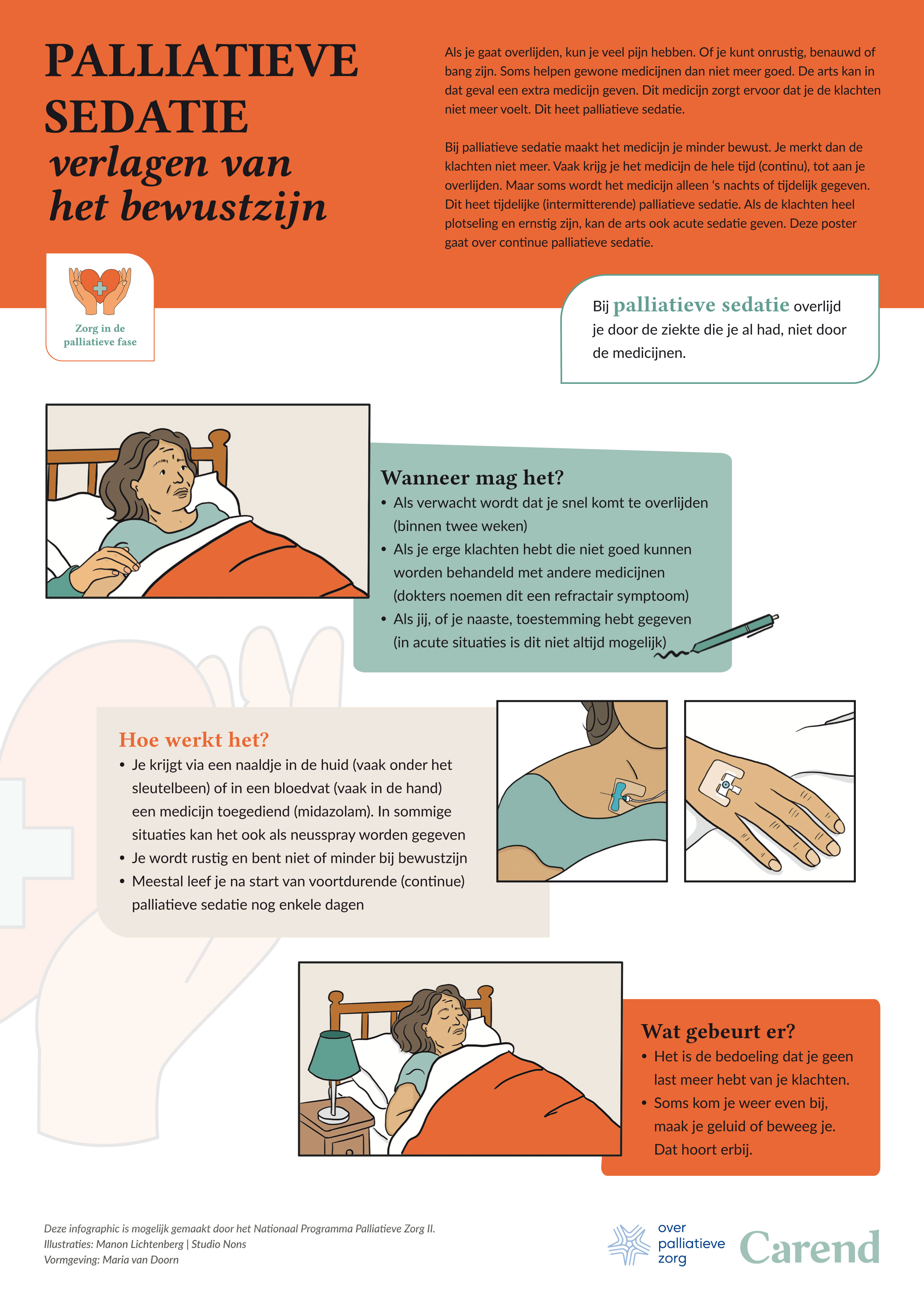 PALLIATIEVE SEDATIE
verlagen van het bewustzijn

Als je gaat overlijden, kun je veel pijn hebben. Of je kunt onrustig, benauwd of bang zijn. Soms helpen gewone medicijnen dan niet meer goed. De arts kan in dat geval een extra medicijn geven. Dit medicijn zorgt ervoor dat je de klachten niet meer voelt. Dit heet palliatieve sedatie.

Bij palliatieve sedatie maakt het medicijn je minder bewust. Je merkt dan de klachten niet meer. Vaak krijg je het medicijn de hele tijd (continu), tot aan je overlijden. Maar soms wordt het medicijn alleen 's nachts of tijdelijk gegeven. Dit heet tijdelijke (intermitterende) palliatieve sedatie. Als de klachten heel plotseling en ernstig zijn, kan de arts ook acute sedatie geven. Deze poster gaat over continue palliatieve sedatie.

Zorg in de palliatieve fase

Bij palliatieve sedatie overlijd je door de ziekte die je al had, niet door de medicijnen.

Wanneer mag het?
• Als verwacht wordt dat je snel komt te overlijden (binnen twee weken)
• Als je erge klachten hebt die niet goed kunnen worden behandeld met andere medicijnen (dokters noemen dit een refractair symptoom)
• Als jij, of je naaste, toestemming hebt gegeven (in acute situaties is dit niet altijd mogelijk)

Hoe werkt het?
• Je krijgt via een naaldje in de huid (vaak onder het sleutelbeen) of in een bloedvat (vaak in de hand) een medicijn toegediend (midazolam). In sommige situaties kan het ook als neusspray worden gegeven
• Je wordt rustig en bent niet of minder bij bewustzijn
• Meestal leef je na start van voortdurende (continue) palliatieve sedatie nog enkele dagen

Wat gebeurt er?
• Het is de bedoeling dat je geen last meer hebt van je klachten.
• Soms kom je weer even bij, maak je geluid of beweeg je. Dat hoort erbij.

Deze infographic is mogelijk gemaakt door het Nationaal Programma Palliatieve Zorg II.
Illustraties: Manon Lichtenberg | Studio Nons
Vormgeving: Maria van Doorn

over palliatieve zorg
Carend